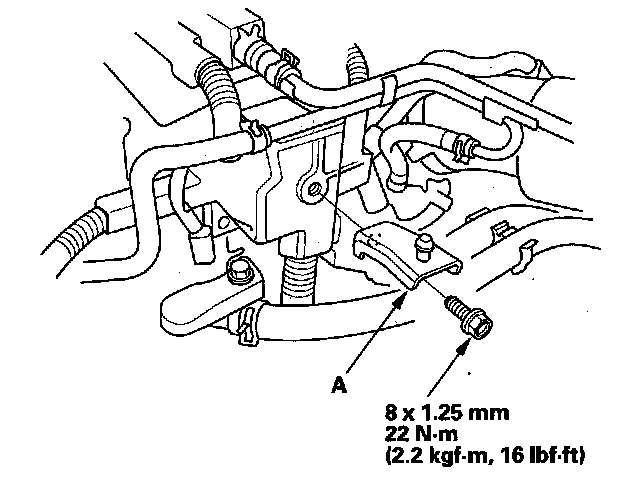 A

8 x 1.25 mm
22 N·m
(2.2 kgf·m, 16 lbf·ft)