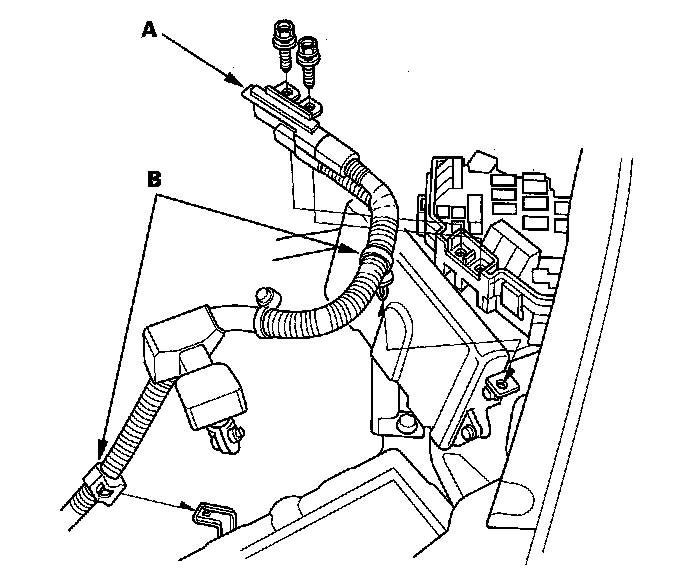 A

B