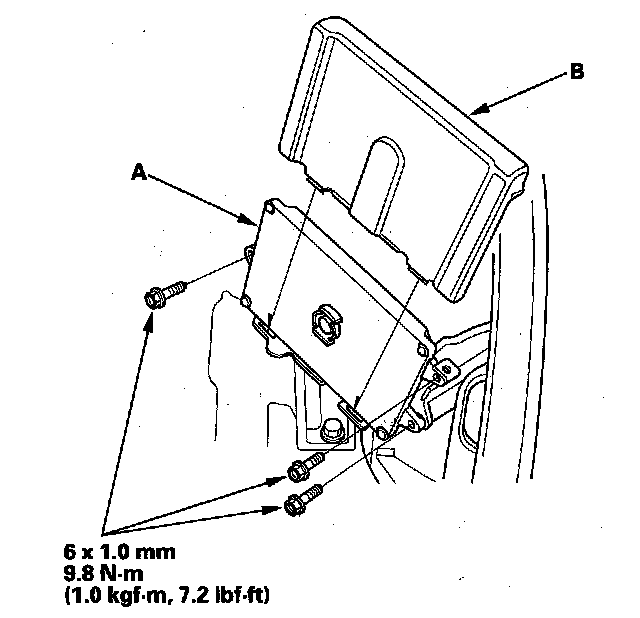 B

A

6 x 1.0 mm
9.8 N·m
(1.0 kgf·m, 7.2 lbf·ft)