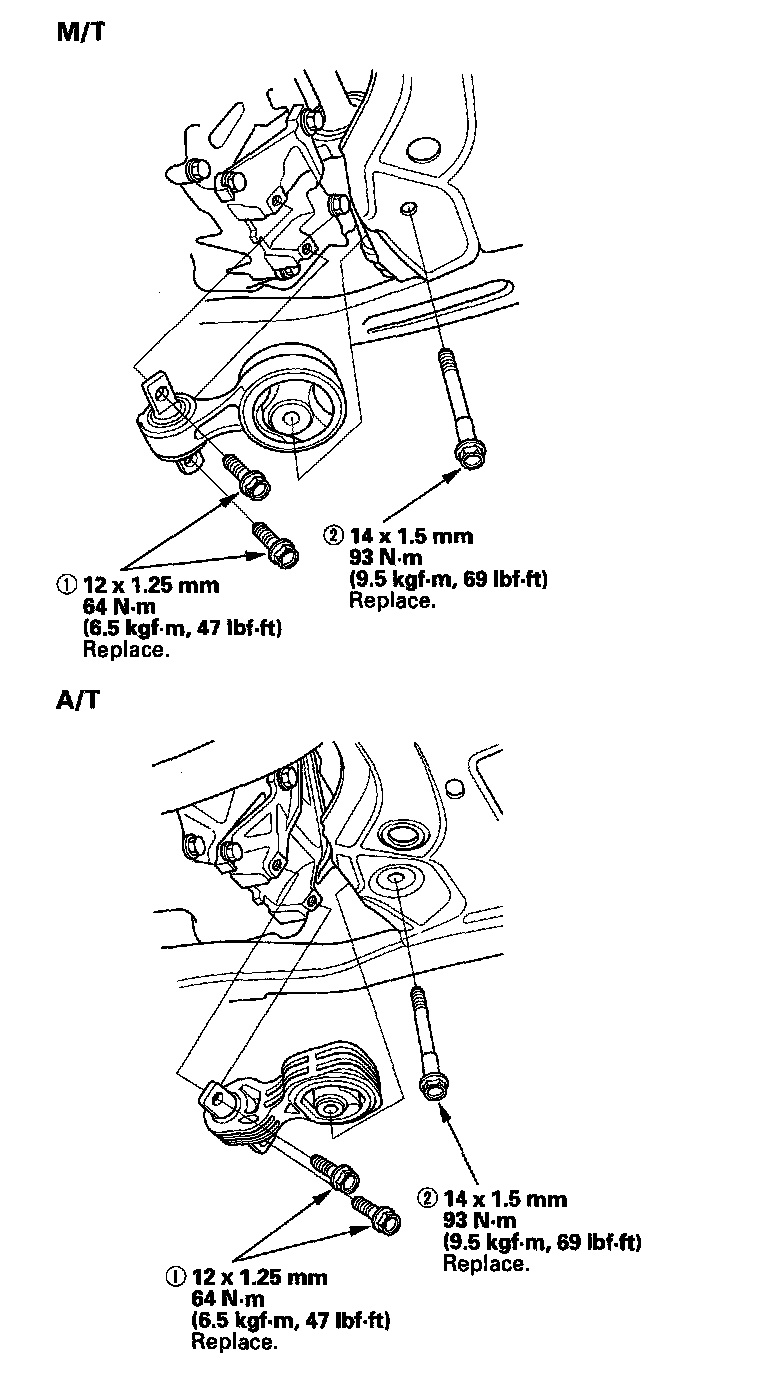 M/T

② 14 x 1.5 mm
93 N·m
(9.5 kgf·m, 69 lbf·ft)
Replace.

① 12 x 1.25 mm
64 N·m
(6.5 kgf·m, 47 lbf·ft)
Replace.

A/T

② 14 x 1.5 mm
93 N·m
(9.5 kgf·m, 69 lbf·ft)
Replace.

① 12 x 1.25 mm
64 N·m
(6.5 kgf·m, 47 lbf·ft)
Replace.