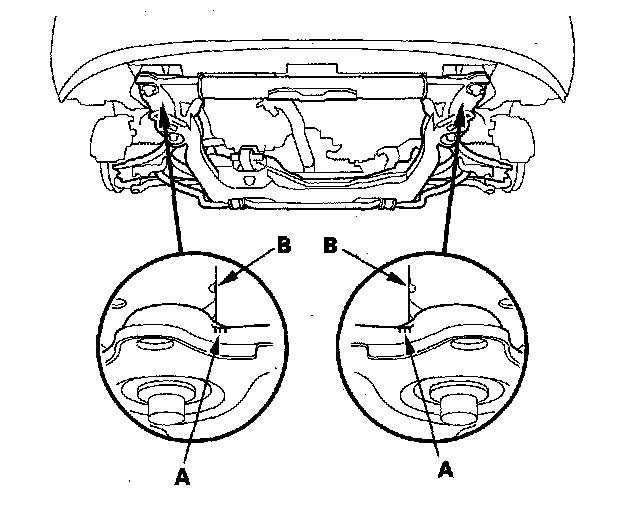 B
B
A
A