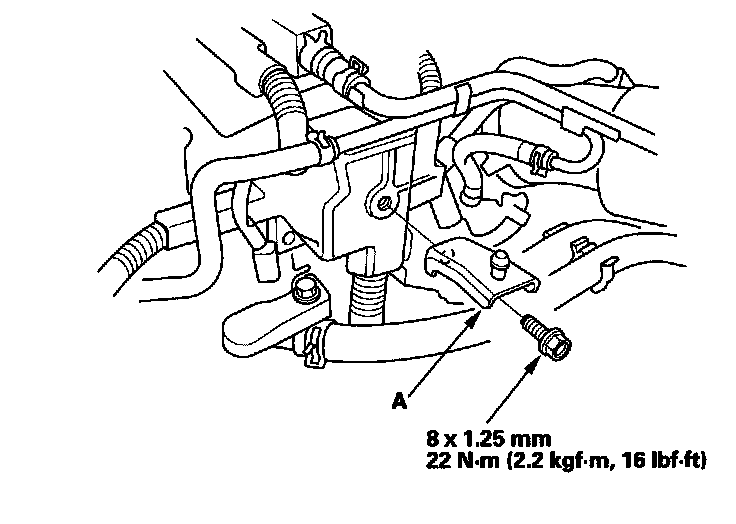 A

8 x 1.25 mm
22 N·m (2.2 kgf·m, 16 lbf·ft)