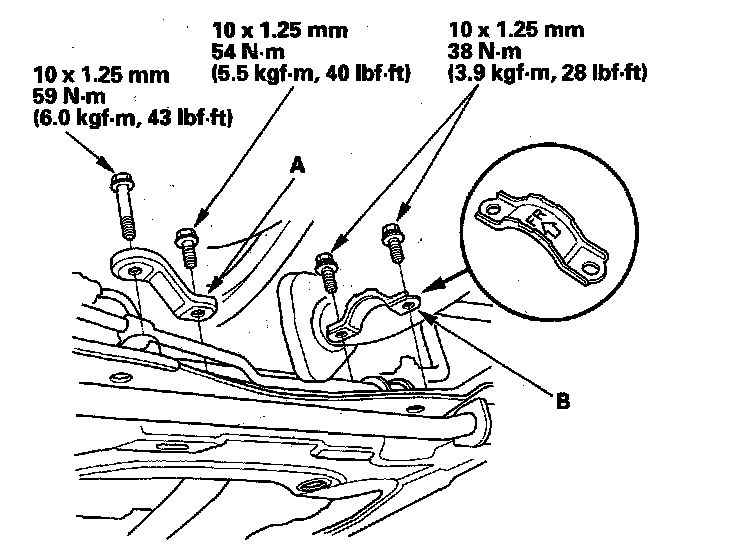 10 x 1.25 mm
59 N·m
(6.0 kgf·m, 43 lbf·ft)

10 x 1.25 mm
54 N·m
(5.5 kgf·m, 40 lbf·ft)

10 x 1.25 mm
38 N·m
(3.9 kgf·m, 28 lbf·ft)

A

F

B