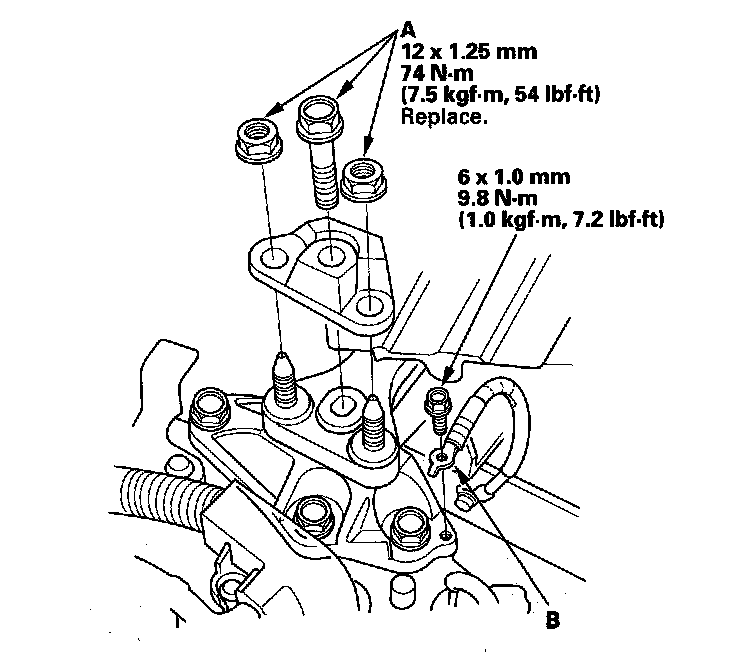 A
12 x 1.25 mm
74 N·m
(7.5 kgf·m, 54 lbf·ft)
Replace.

6 x 1.0 mm
9.8 N·m
(1.0 kgf·m, 7.2 lbf·ft)

B