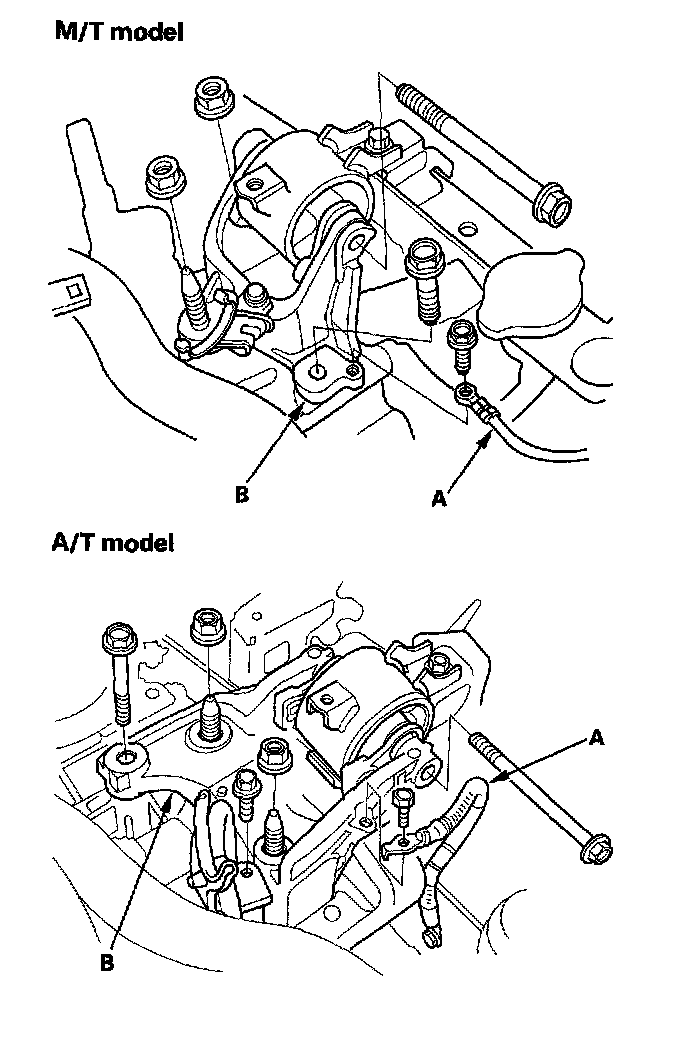 M/T model

B

A

A/T model

A

B