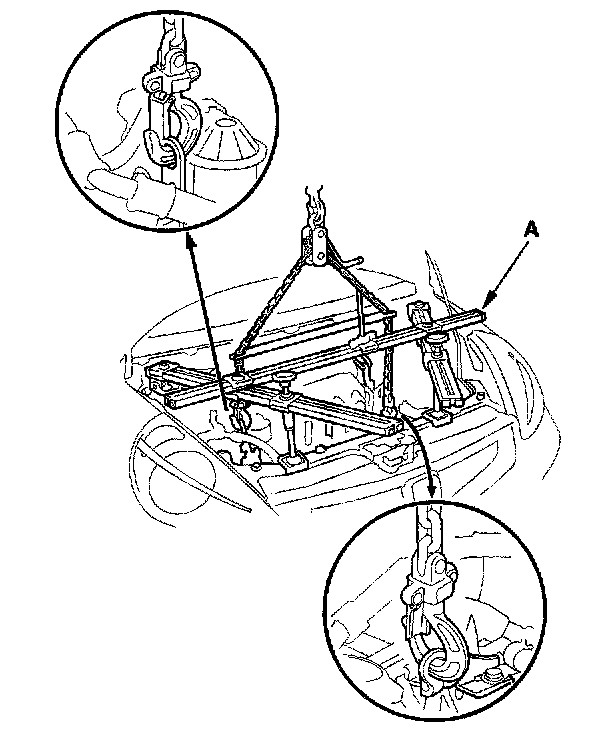 A