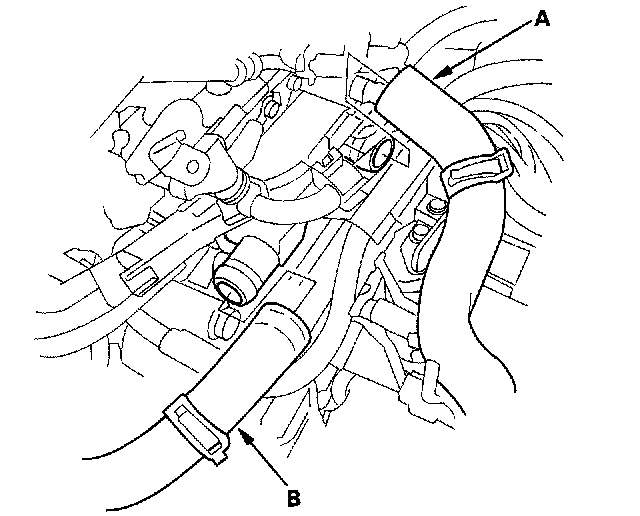 A

B