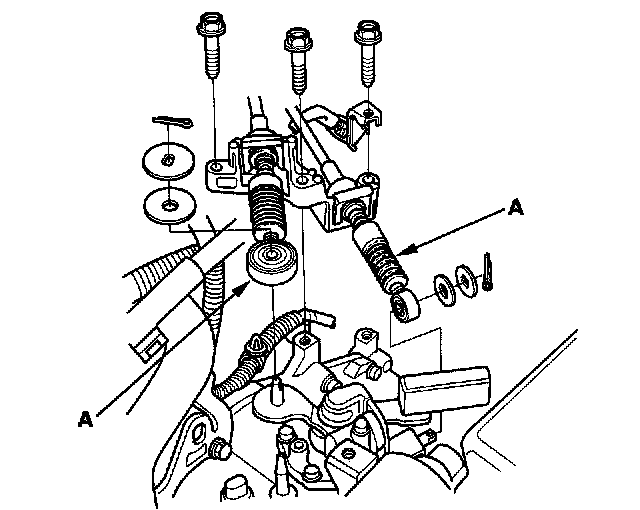 A

A