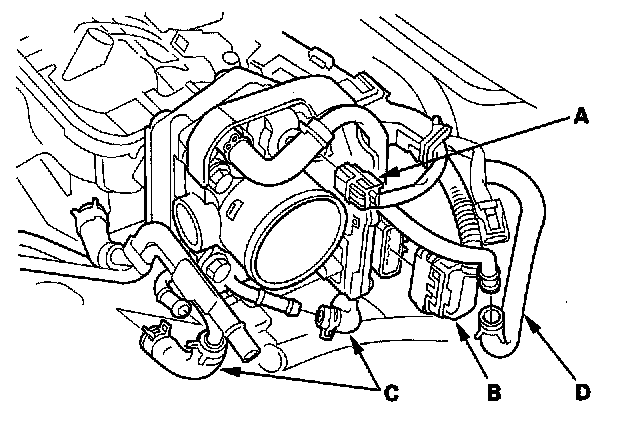 A
C
B
D