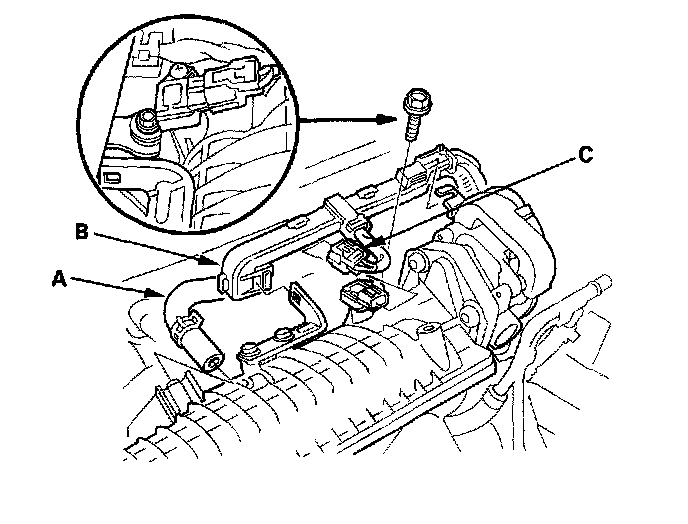 C
B
A