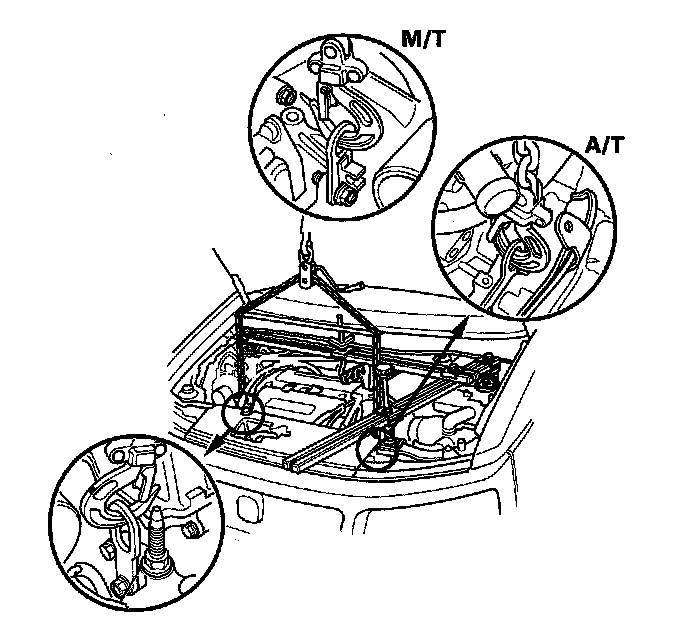 M/T

A/T