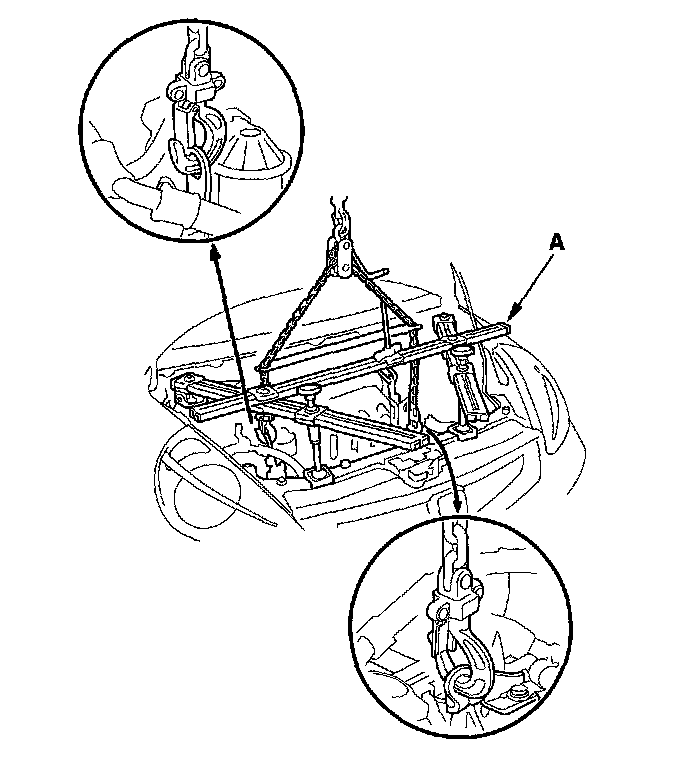 A