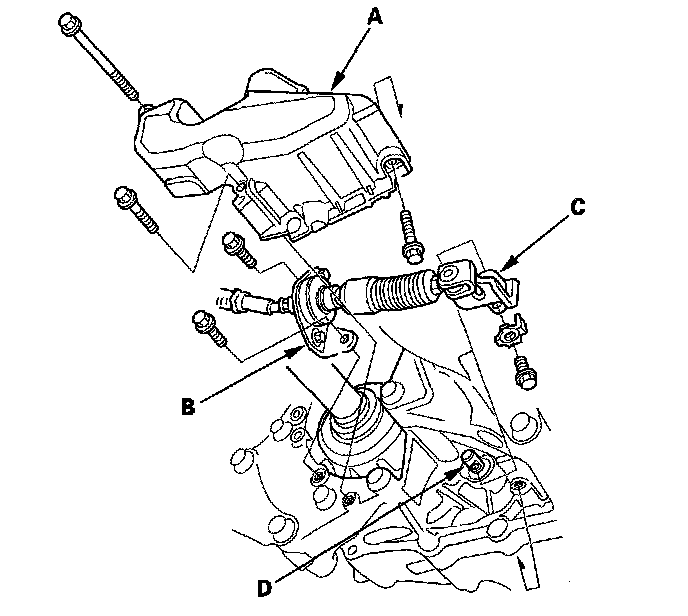 A
C
B
D