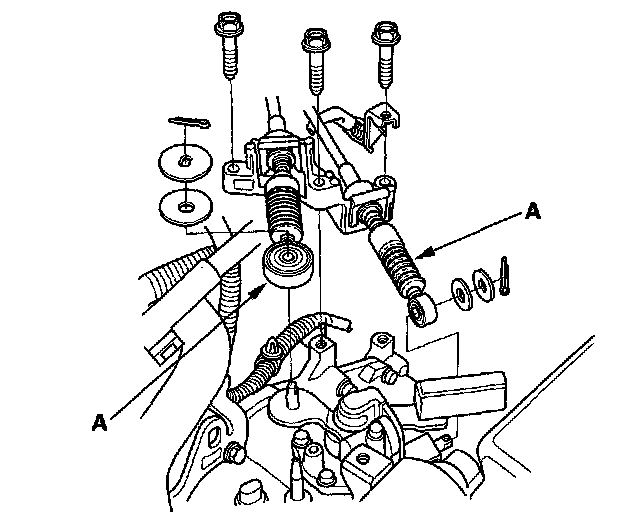 A

A