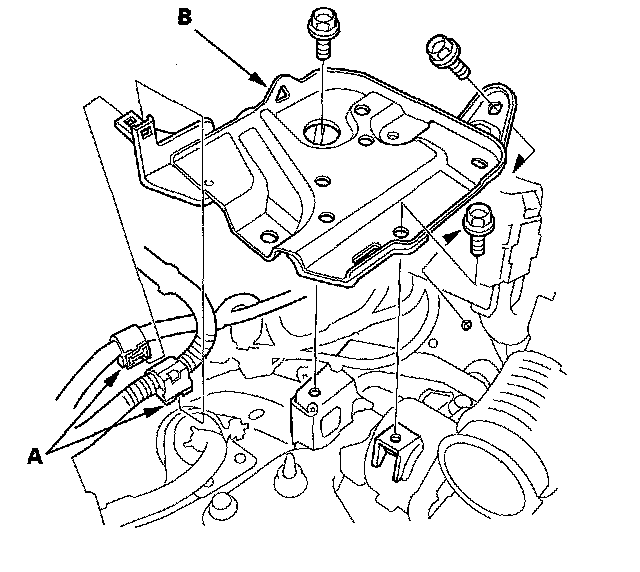 B

A