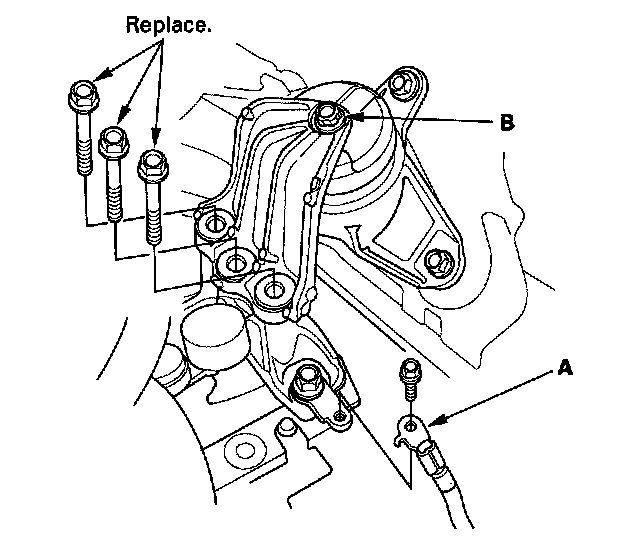 Replace.

B

A