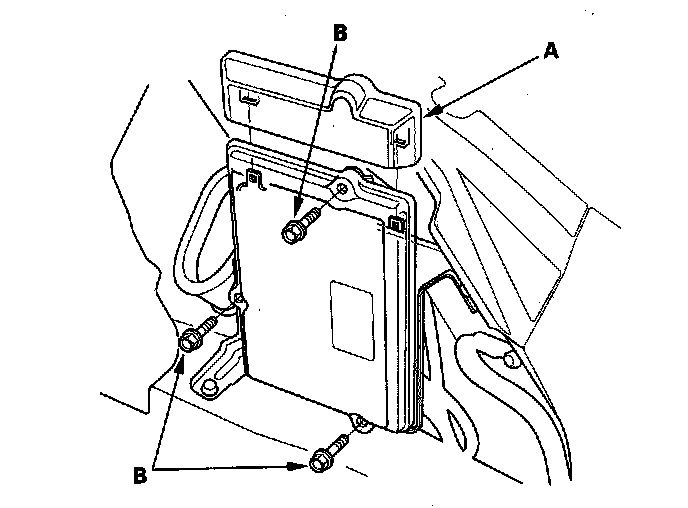 B
A
B