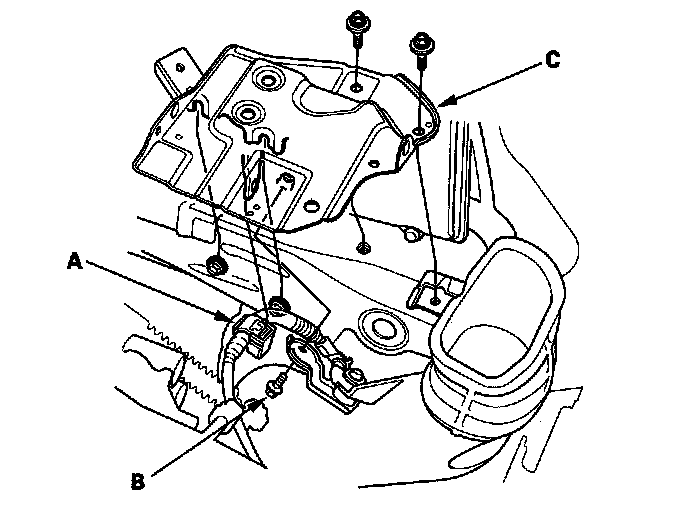 C
A
B