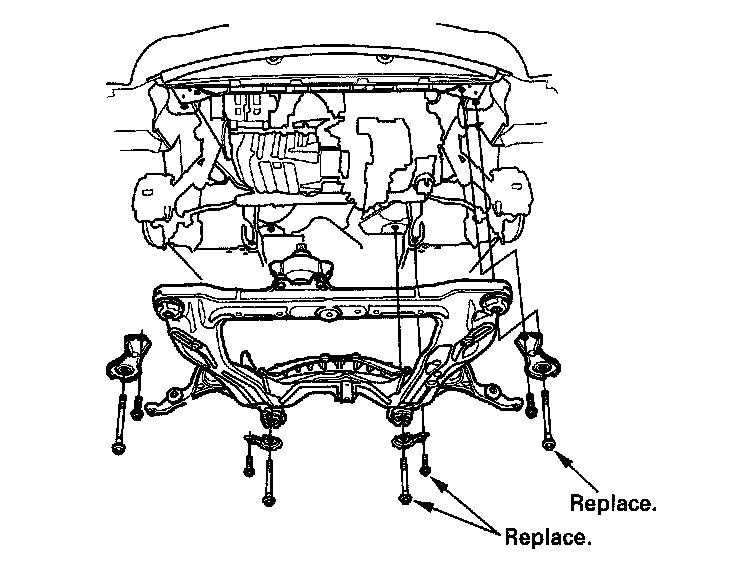 Replace.

Replace.