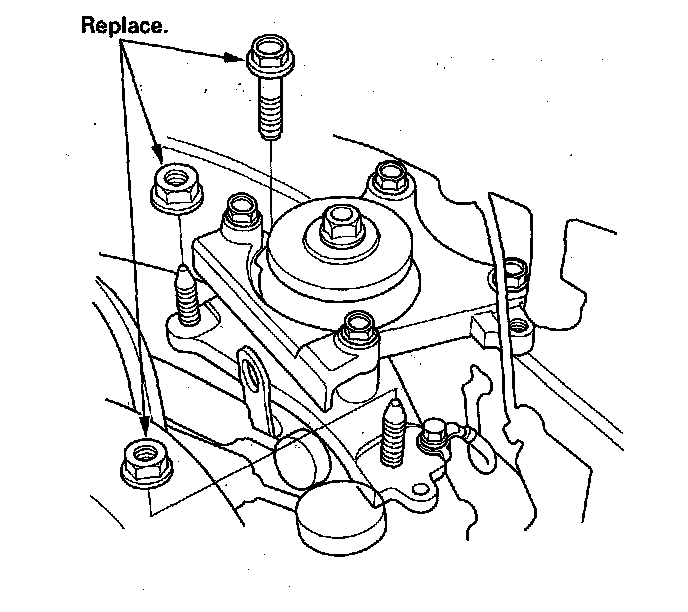 Replace.