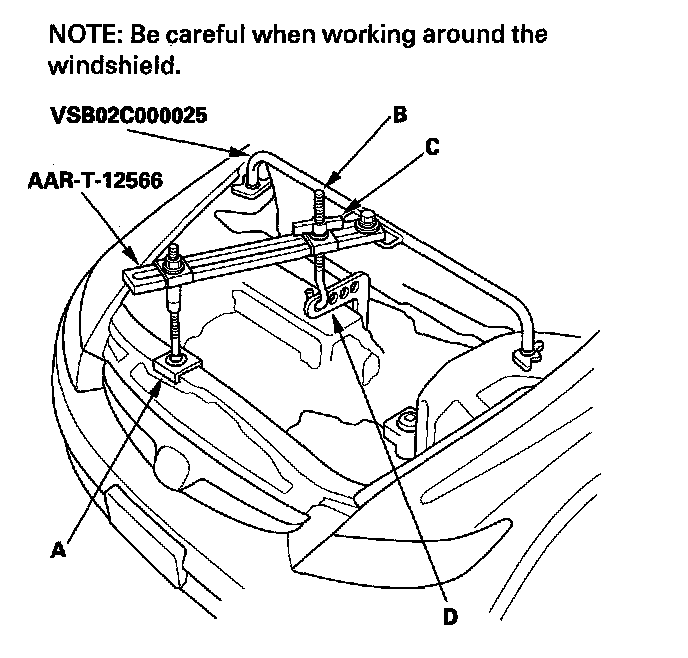 NOTE: Be careful when working around the windshield.

VSB02C000025

B

C

AAR-T-12566

A

D