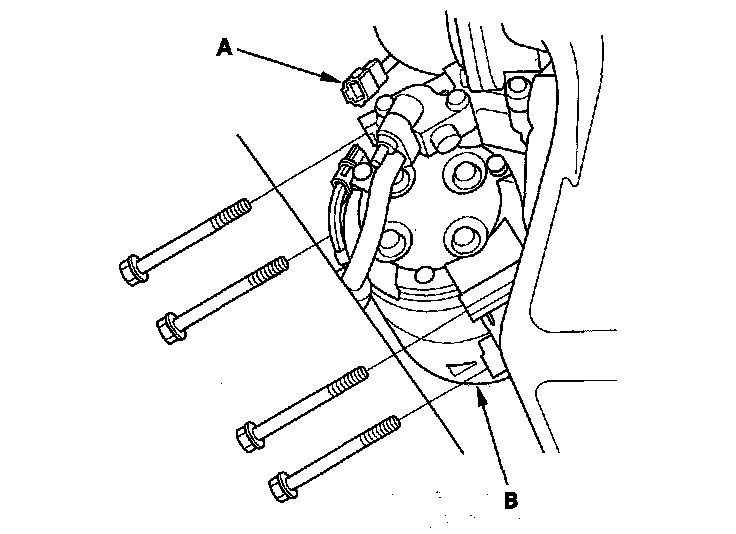 A

B