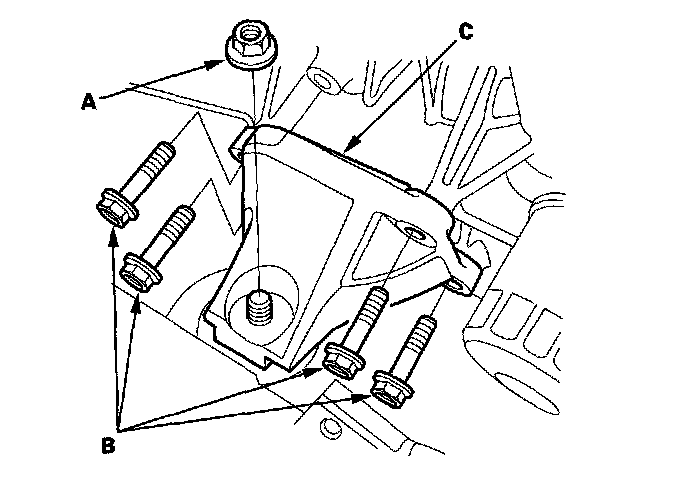 C
A
B