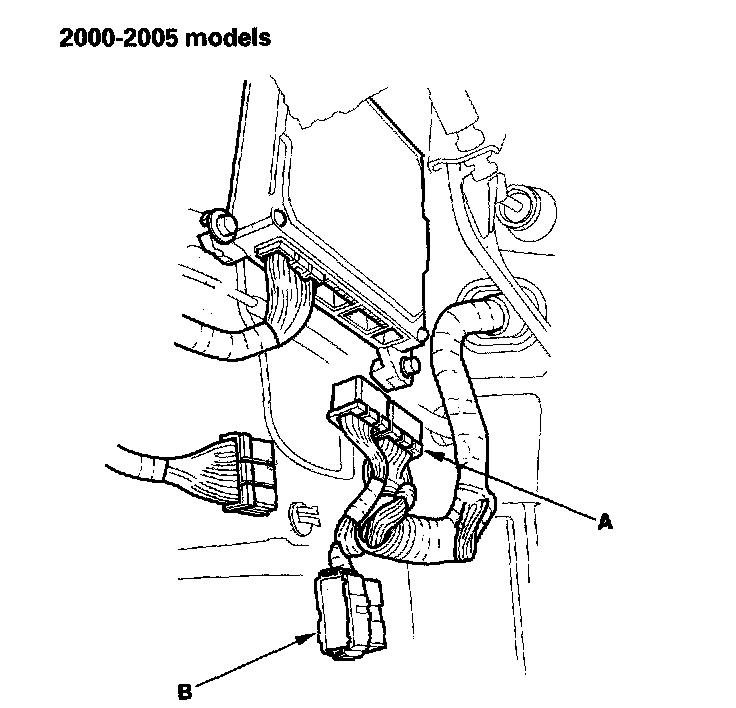 2000-2005 models

A

B