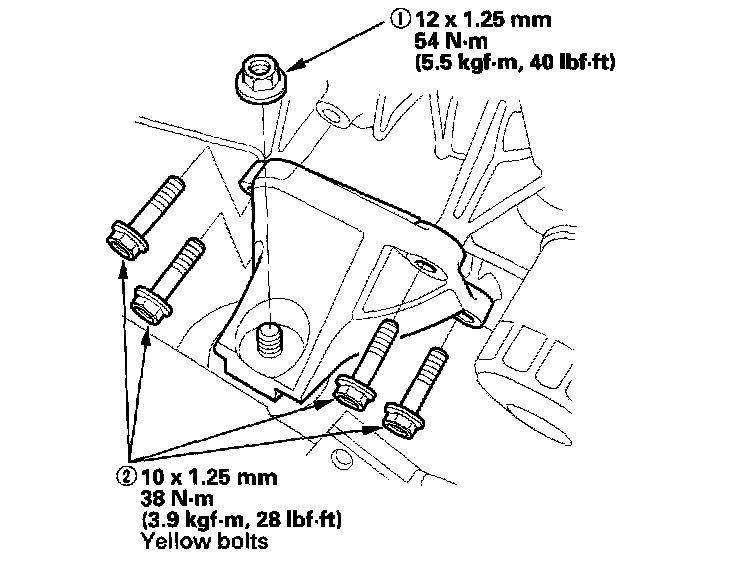 ① 12 x 1.25 mm
54 N·m
(5.5 kgf·m, 40 lbf·ft)

② 10 x 1.25 mm
38 N·m
(3.9 kgf·m, 28 lbf·ft)
Yellow bolts