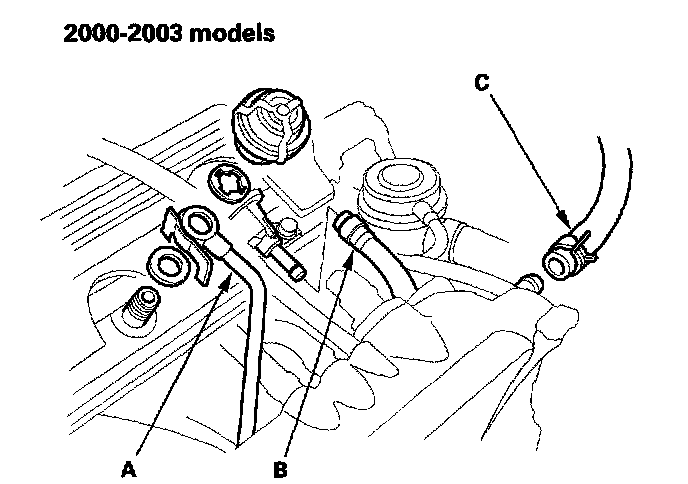 2000-2003 models

C

A

B