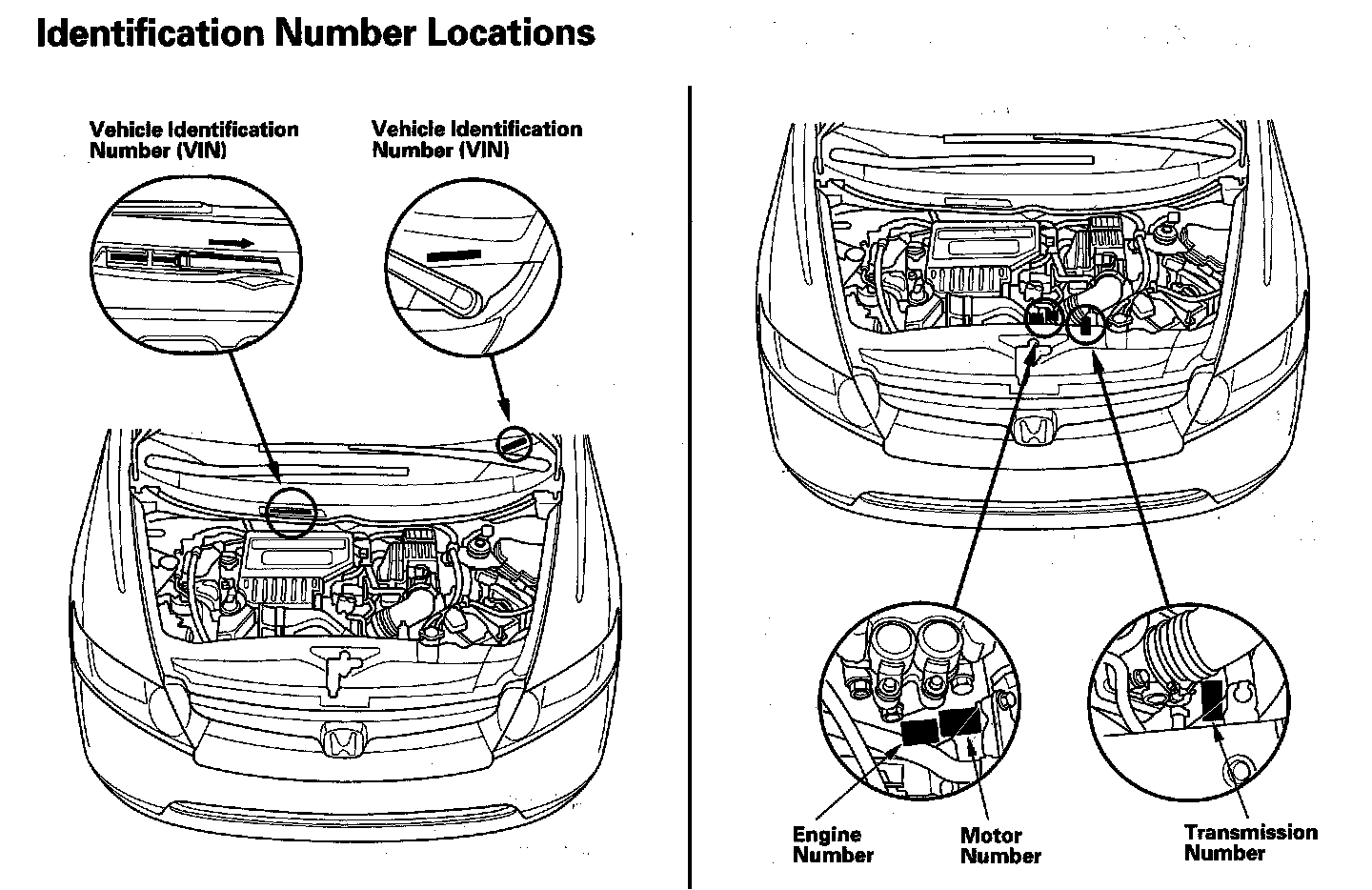 Identification Number Locations

Vehicle Identification Number (VIN)

Vehicle Identification Number (VIN)

Engine Number

Motor Number

Transmission Number