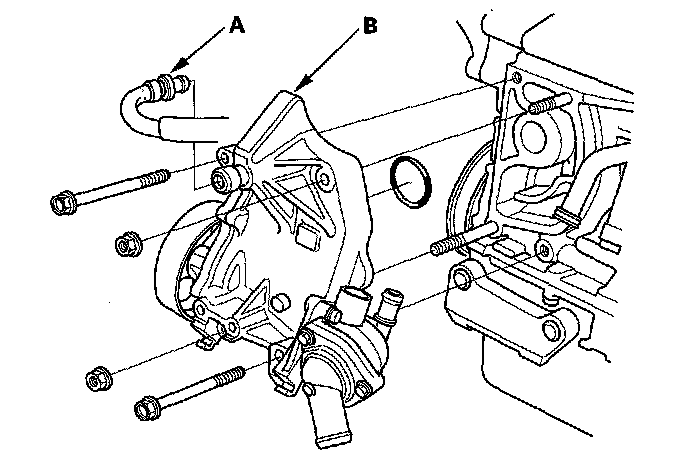 A
B