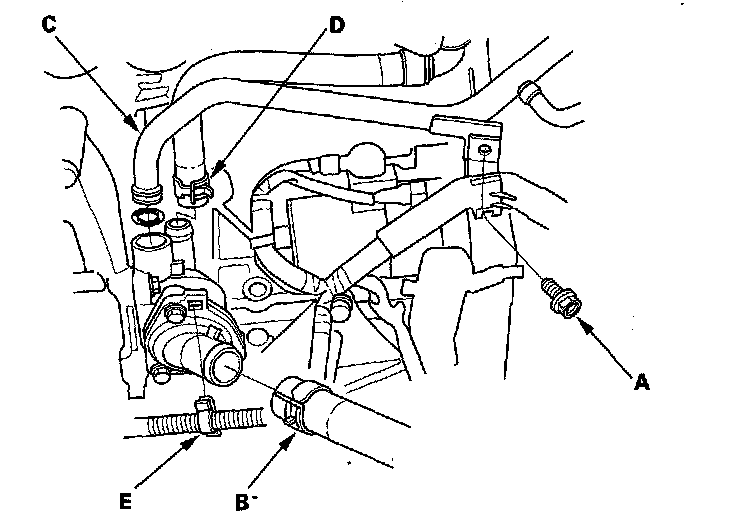 C
D
A
E
B