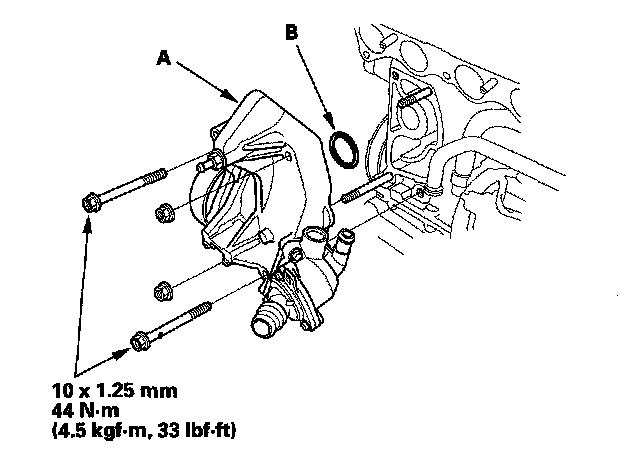 A

B

10 x 1.25 mm
44 N·m
(4.5 kgf·m, 33 lbf·ft)