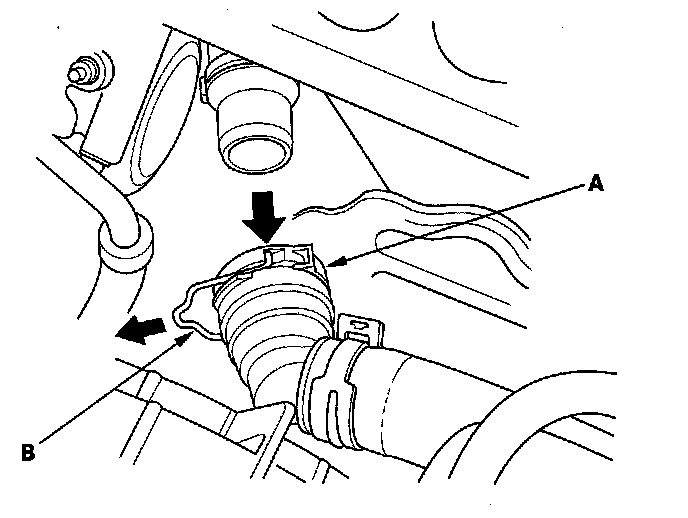 A

B