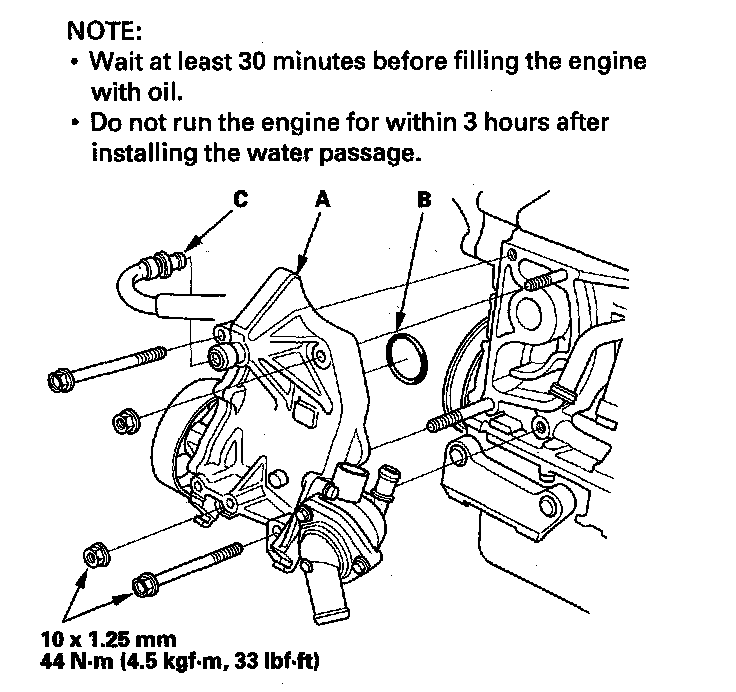 NOTE:
• Wait at least 30 minutes before filling the engine with oil.
• Do not run the engine for within 3 hours after installing the water passage.

C
A
B

10 x 1.25 mm
44 N·m (4.5 kgf·m, 33 lbf·ft)