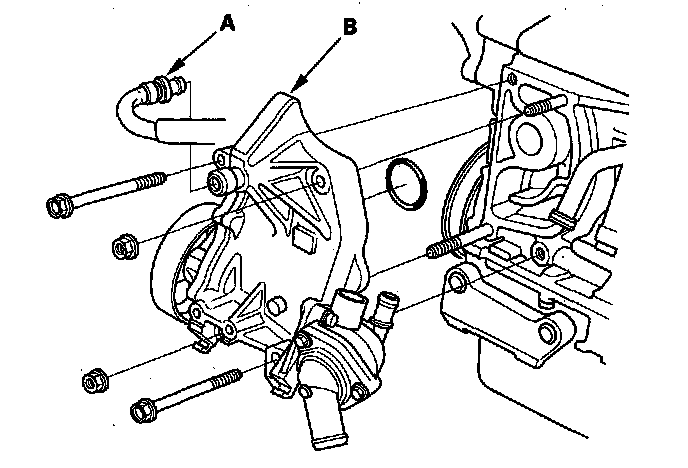 A
B