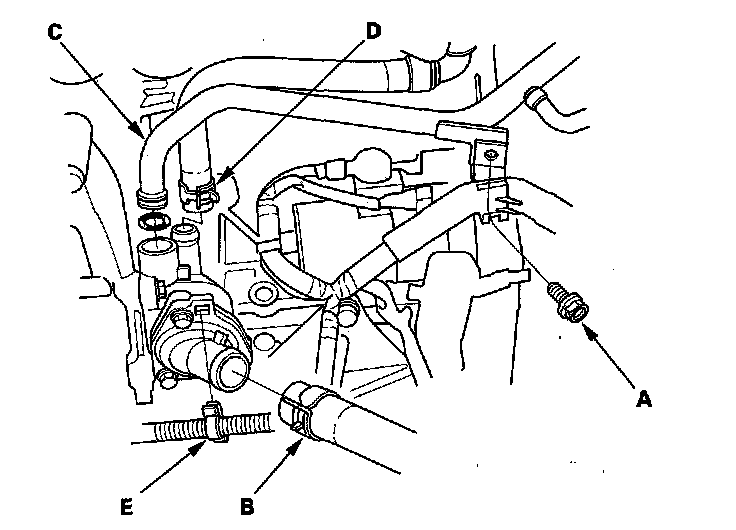 C
D
A
E
B