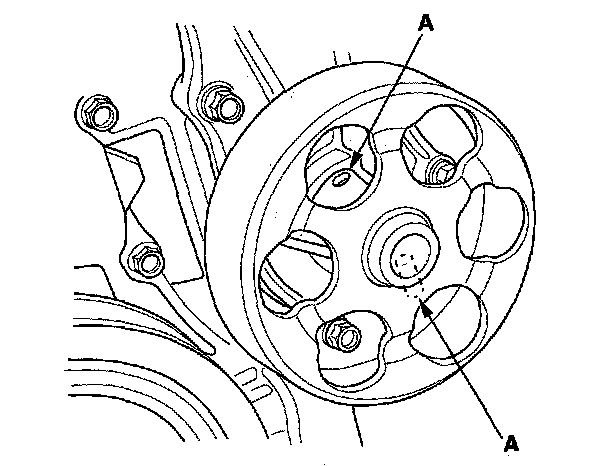 A

A