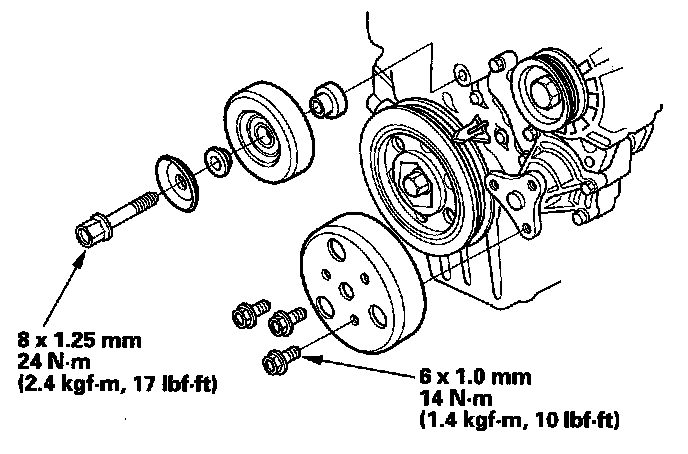 8 x 1.25 mm
24 N·m
(2.4 kgf·m, 17 lbf·ft)

6 x 1.0 mm
14 N·m
(1.4 kgf·m, 10 lbf·ft)