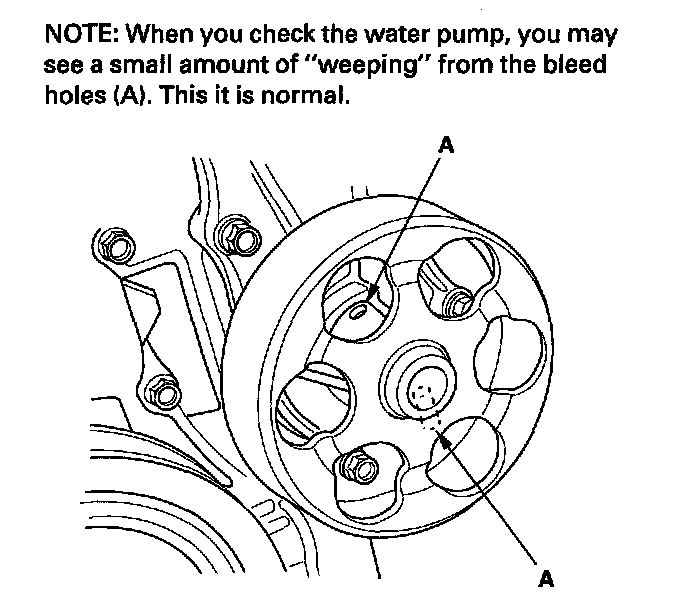 NOTE: When you check the water pump, you may see a small amount of "weeping" from the bleed holes (A). This it is normal.

A

A