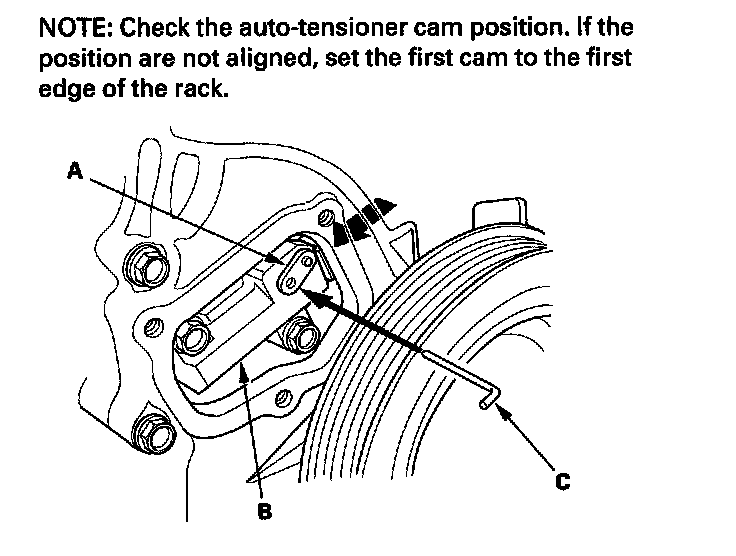 NOTE: Check the auto-tensioner cam position. If the position are not aligned, set the first cam to the first edge of the rack.

A

B

C