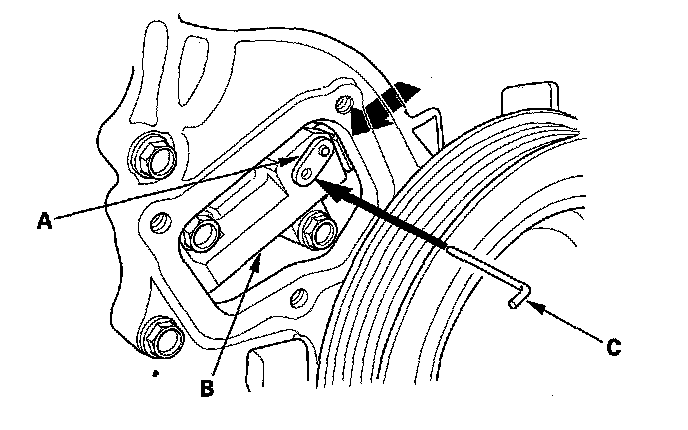 A
B
C