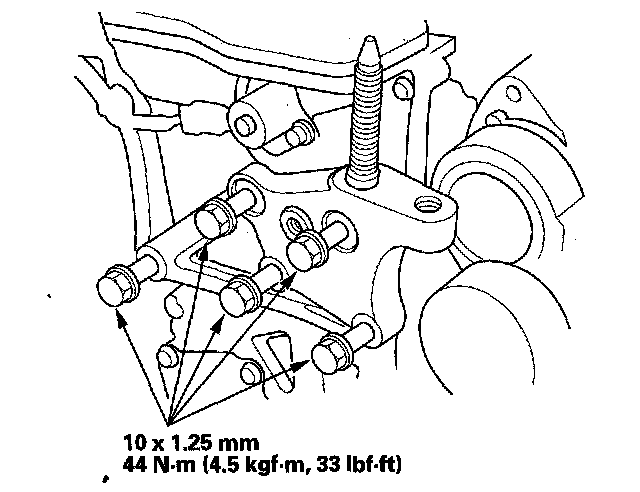 10 x 1.25 mm
44 N·m (4.5 kgf·m, 33 lbf·ft)