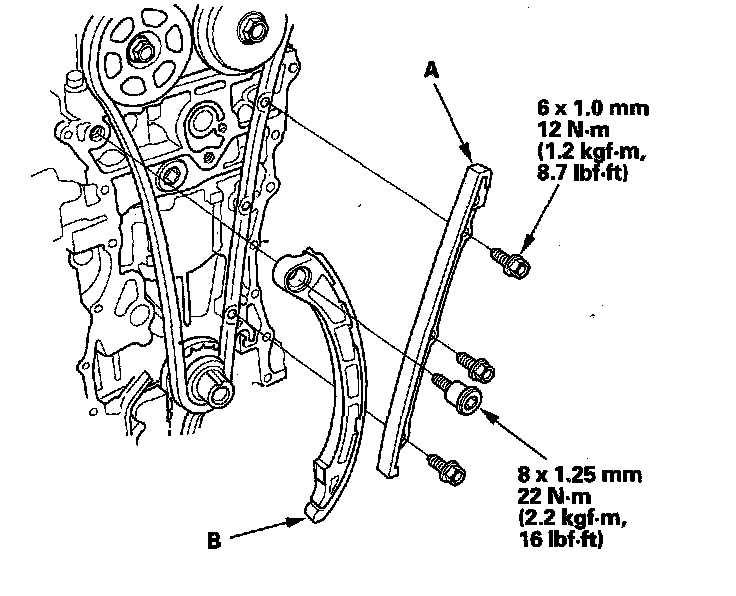 A

6 x 1.0 mm
12 N·m
(1.2 kgf·m,
8.7 lbf·ft)

8 x 1.25 mm
22 N·m
(2.2 kgf·m,
16 lbf·ft)

B