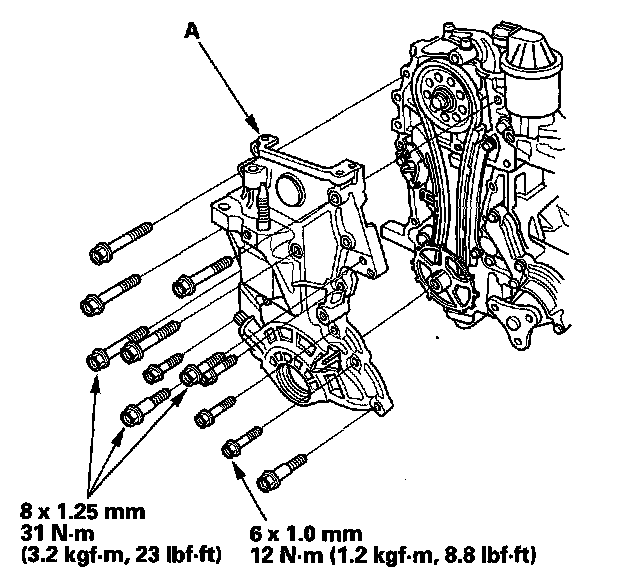 A

8 x 1.25 mm
31 N·m
(3.2 kgf·m, 23 lbf·ft)

6 x 1.0 mm
12 N·m (1.2 kgf·m, 8.8 lbf·ft)