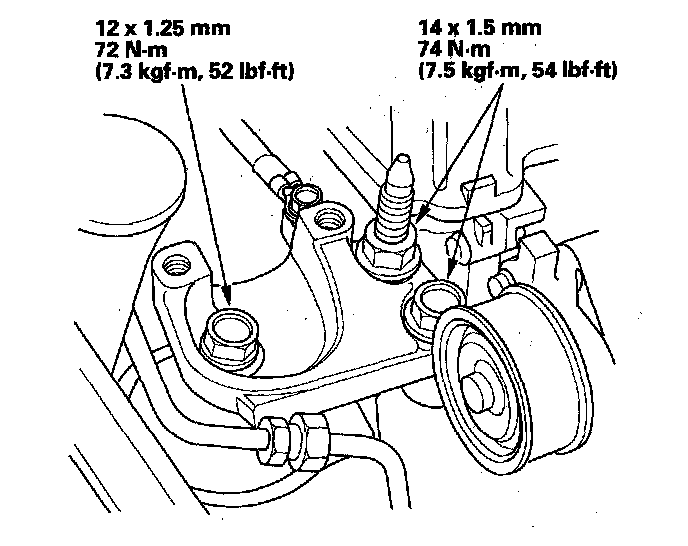 12 x 1.25 mm
72 N·m
(7.3 kgf·m, 52 lbf·ft)

14 x 1.5 mm
74 N·m
(7.5 kgf·m, 54 lbf·ft)