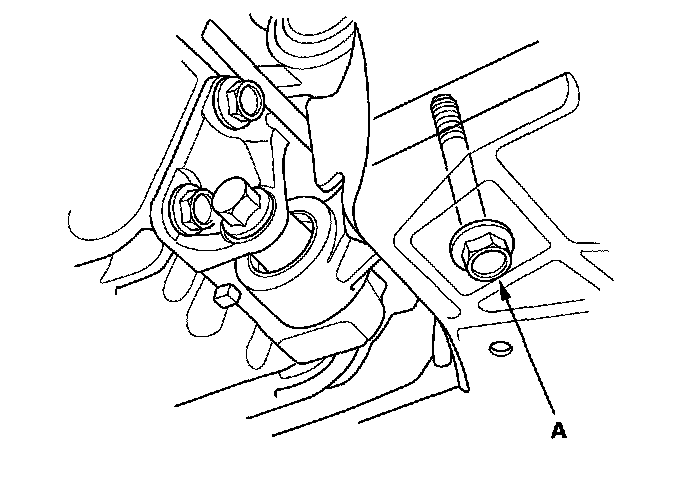 A