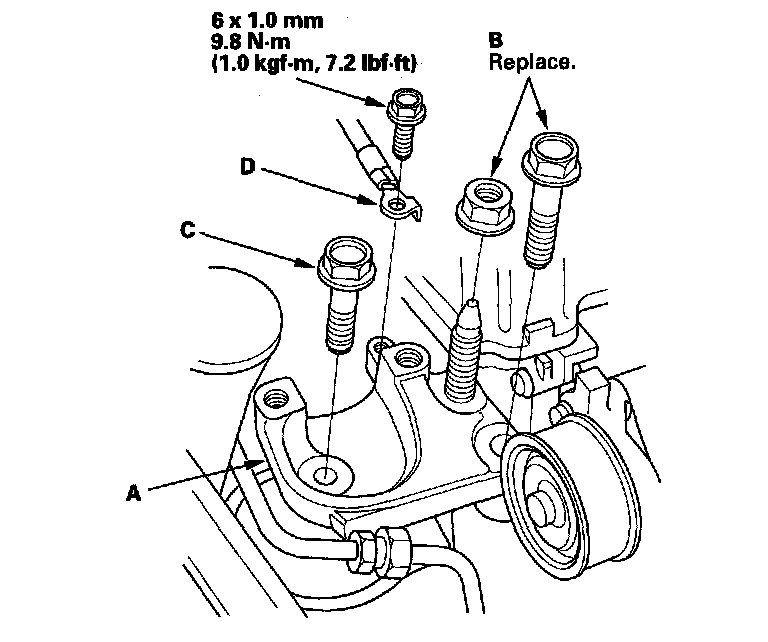 6 x 1.0 mm
9.8 N·m
(1.0 kgf·m, 7.2 lbf·ft)

B
Replace.

D

C

A