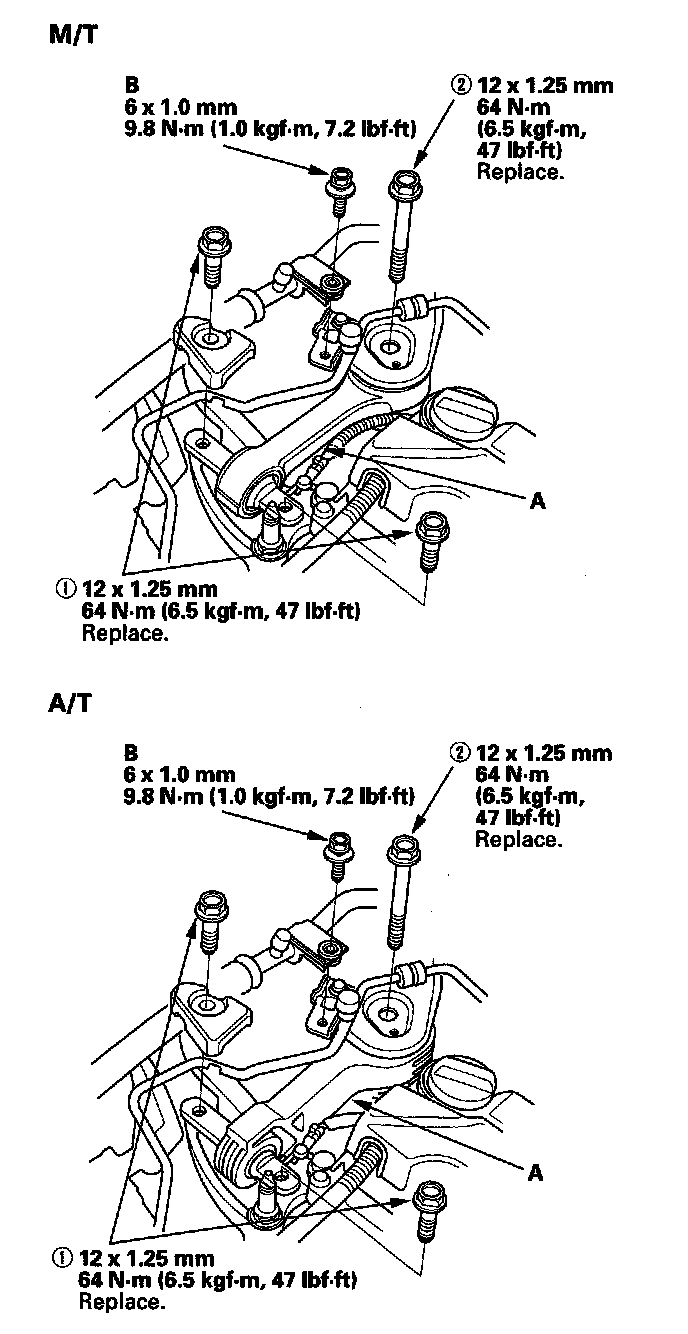 M/T

B
6 x 1.0 mm
9.8 N·m (1.0 kgf·m, 7.2 lbf·ft)

② 12 x 1.25 mm
64 N·m
(6.5 kgf·m,
47 lbf·ft)
Replace.

A

① 12 x 1.25 mm
64 N·m (6.5 kgf·m, 47 lbf·ft)
Replace.

A/T

B
6 x 1.0 mm
9.8 N·m (1.0 kgf·m, 7.2 lbf·ft)

② 12 x 1.25 mm
64 N·m
(6.5 kgf·m,
47 lbf·ft)
Replace.

A

① 12 x 1.25 mm
64 N·m (6.5 kgf·m, 47 lbf·ft)
Replace.